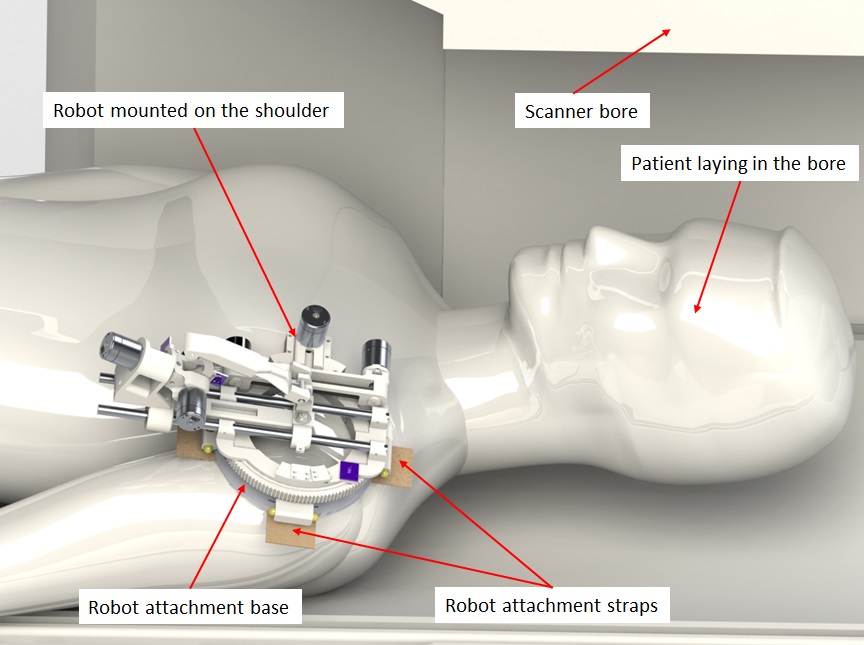 Robot mounted on the shoulder

Scanner bore

Patient laying in the bore

Robot attachment base

Robot attachment straps